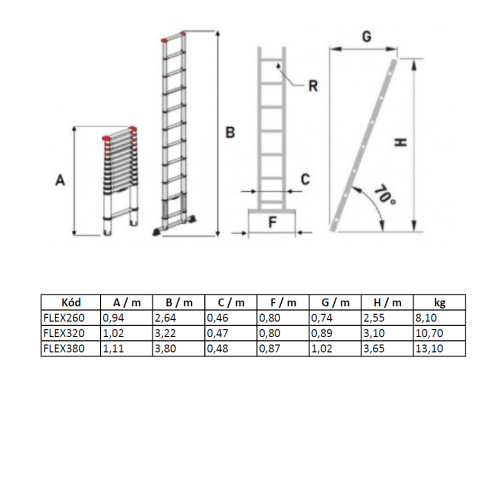 A

B

R

C

F

G

H

70°

| Kód | A / m | B / m | C / m | F / m | G / m | H / m | kg |
|---|---|---|---|---|---|---|---|
| FLEX260 | 0,94 | 2,64 | 0,46 | 0,80 | 0,74 | 2,55 | 8,10 |
| FLEX320 | 1,02 | 3,22 | 0,47 | 0,80 | 0,89 | 3,10 | 10,70 |
| FLEX380 | 1,11 | 3,80 | 0,48 | 0,87 | 1,02 | 3,65 | 13,10 |