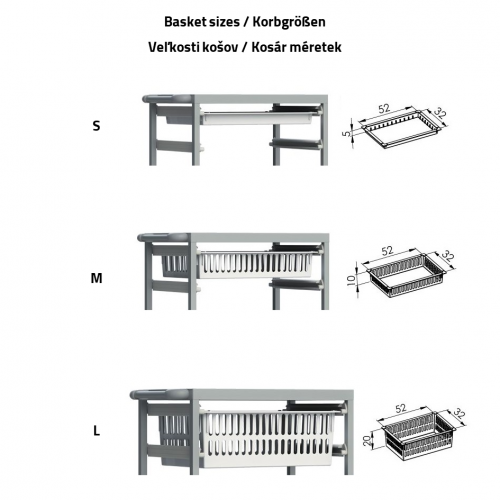 Basket sizes / Korbgrößen

Veľkosti košov / Kosár méretek

S

52

32

5

M

52

32

10

L

52

32

20