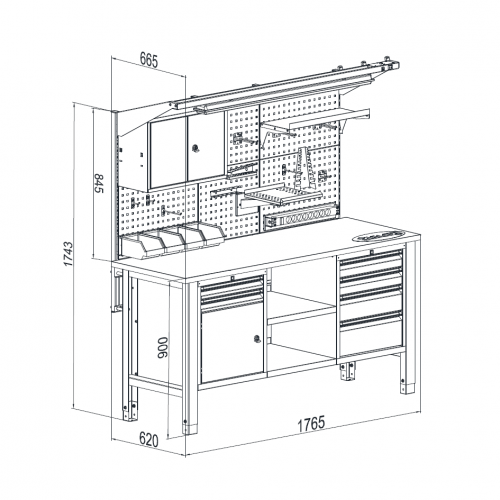 665

845

1743

900

620

1765