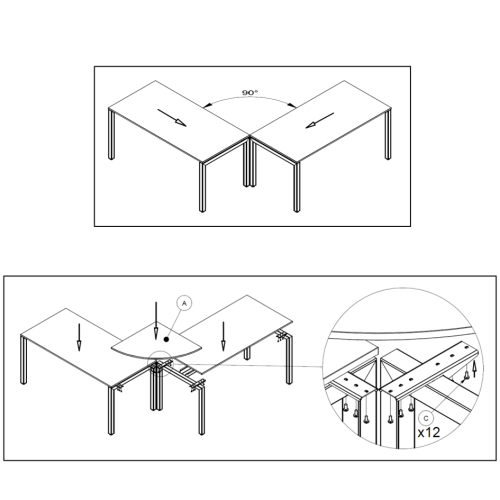 90°

A

C
x12