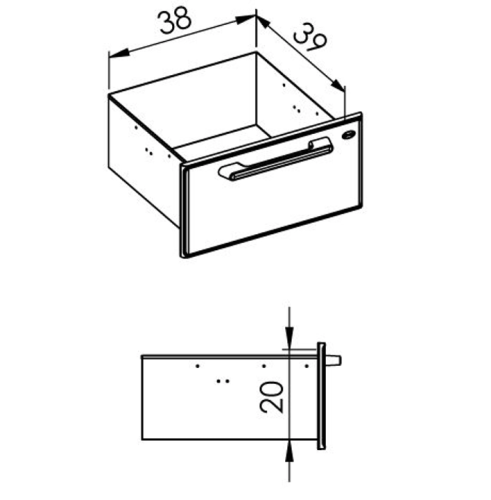 38
39
20